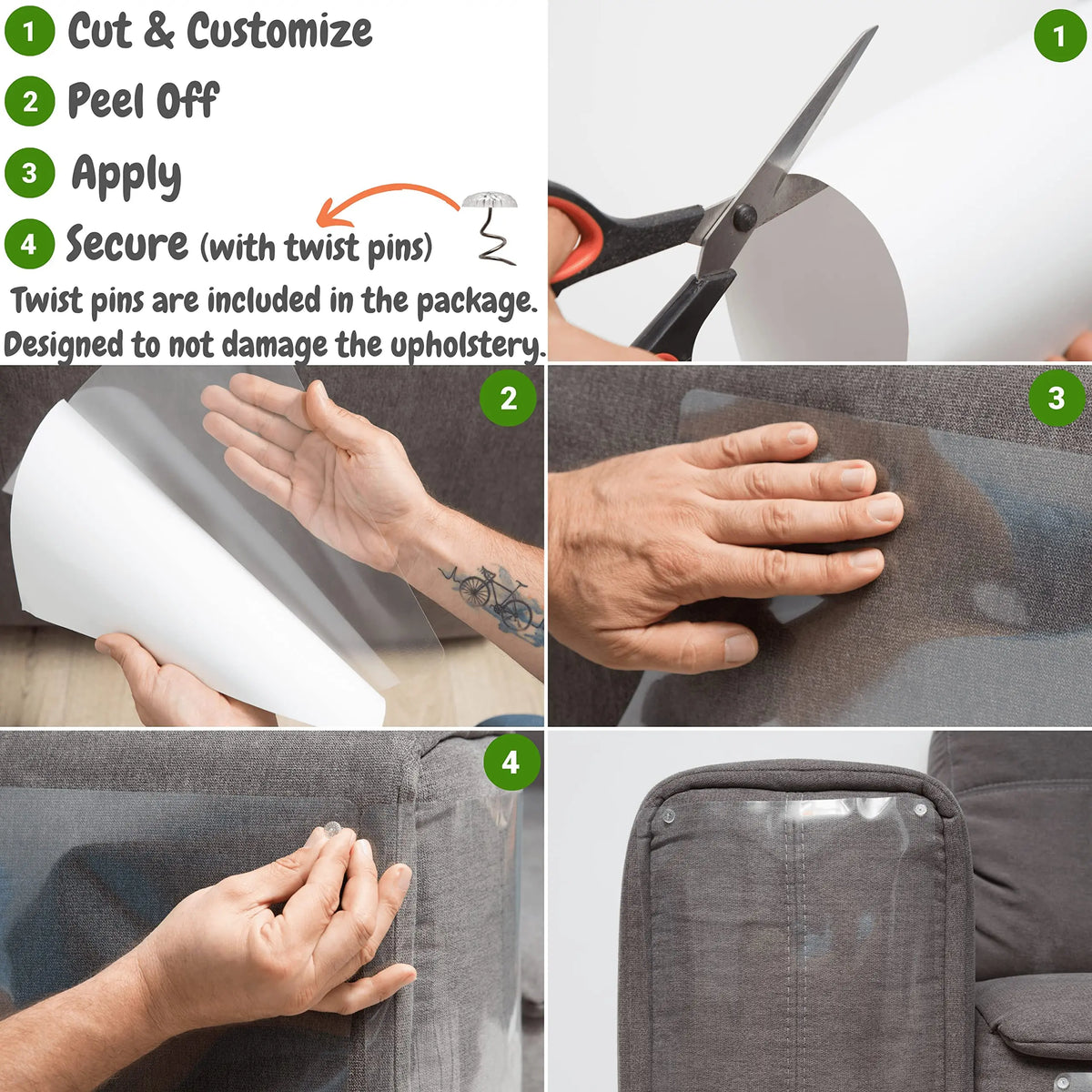 1 Cut & Customize
2 Peel Off
3 Apply
4 Secure (with twist pins)
Twist pins are included in the package. Designed to not damage the upholstery.

1

2

3

4